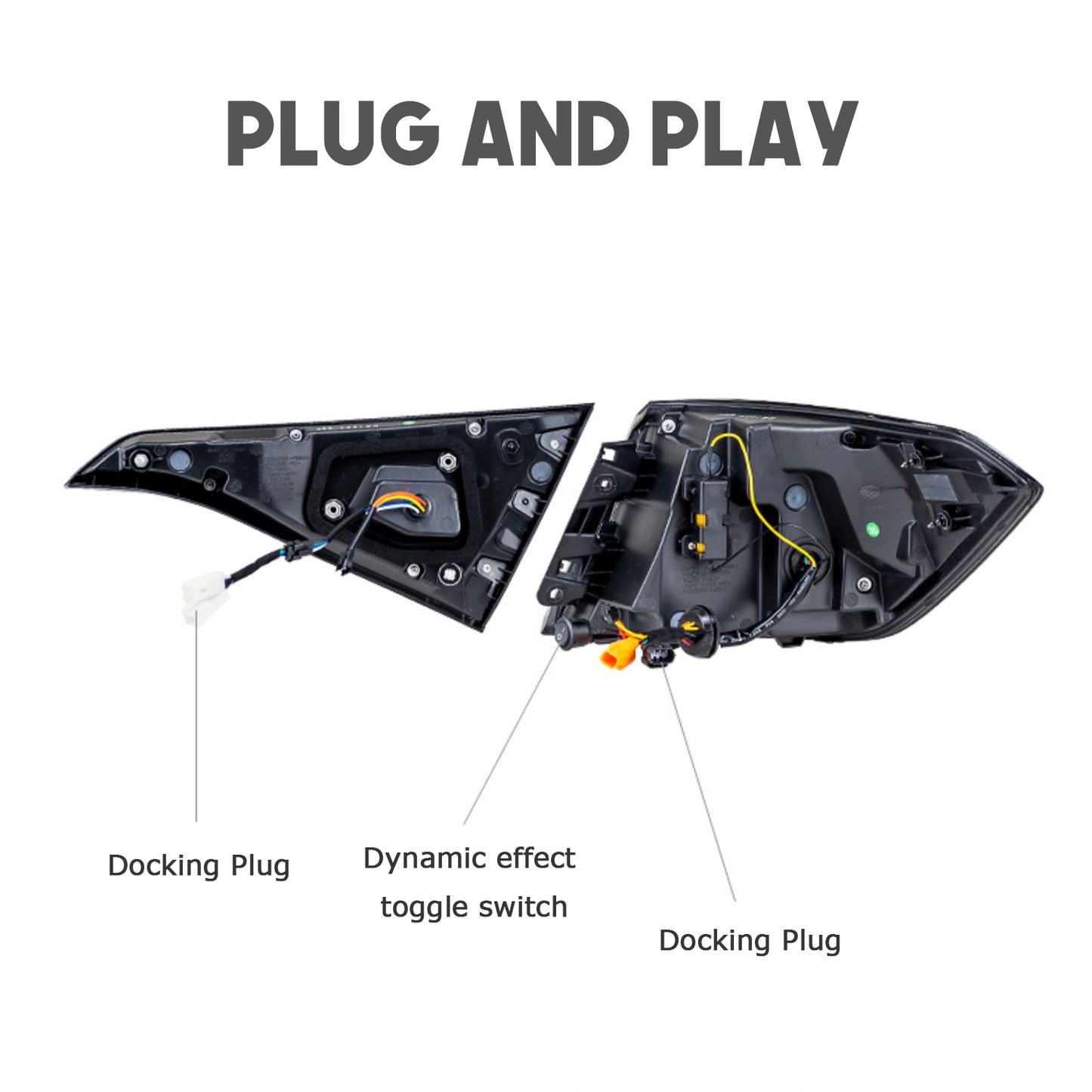 PLUG AND PLAY

Docking Plug

Dynamic effect toggle switch

Docking Plug